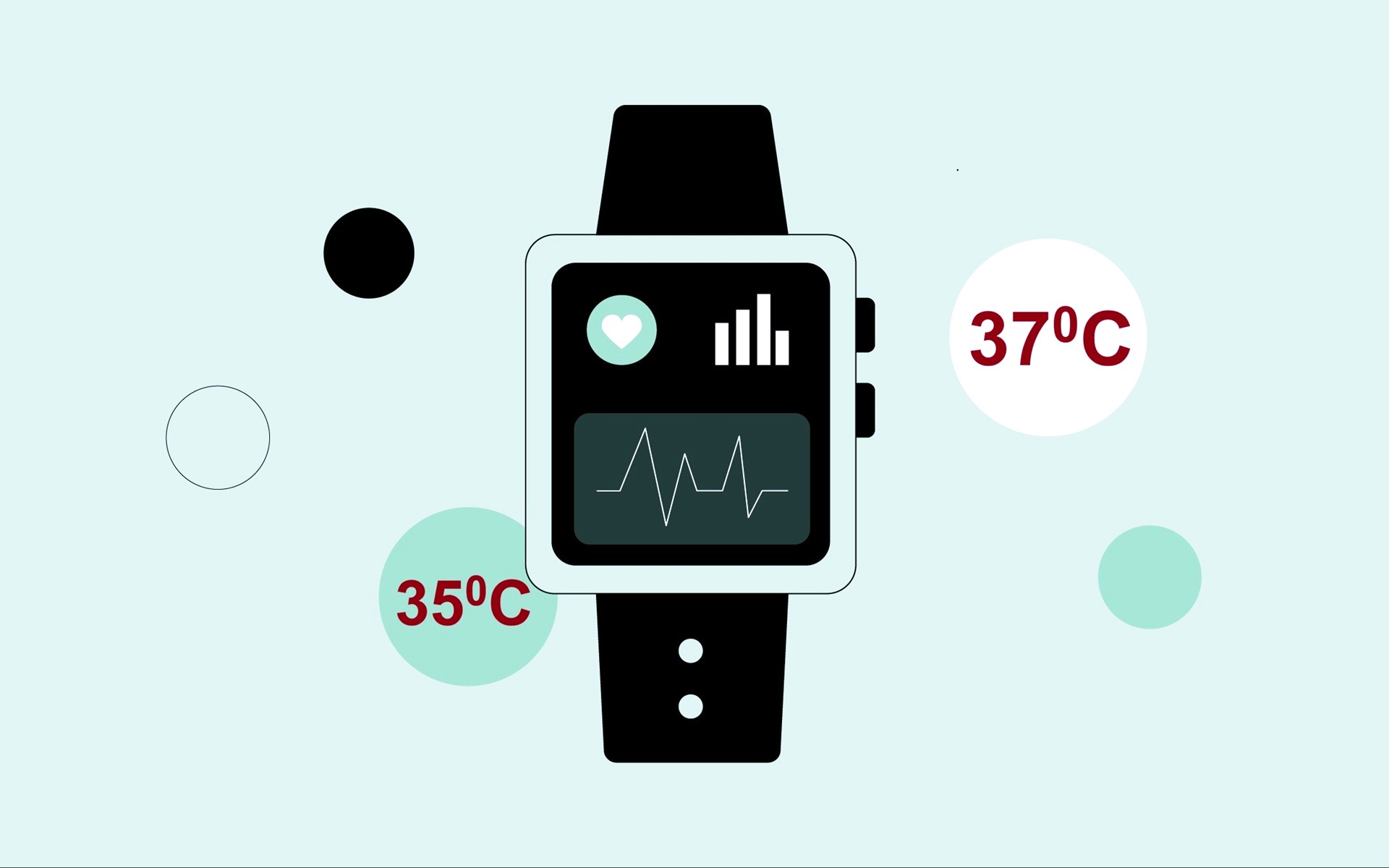 $37^0C$

$35^0C$